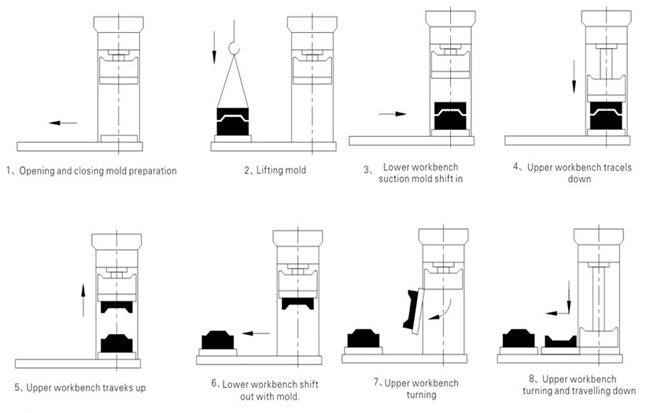 1、Opening and closing mold preparation

2、Lifting mold

3、Lower workbench suction mold shift in

4、Upper workbench tracels down

5、Upper workbench traveks up

6、Lower workbench shift out with mold.

7、Upper workbench turning

8、Upper workbench turning and travelling down